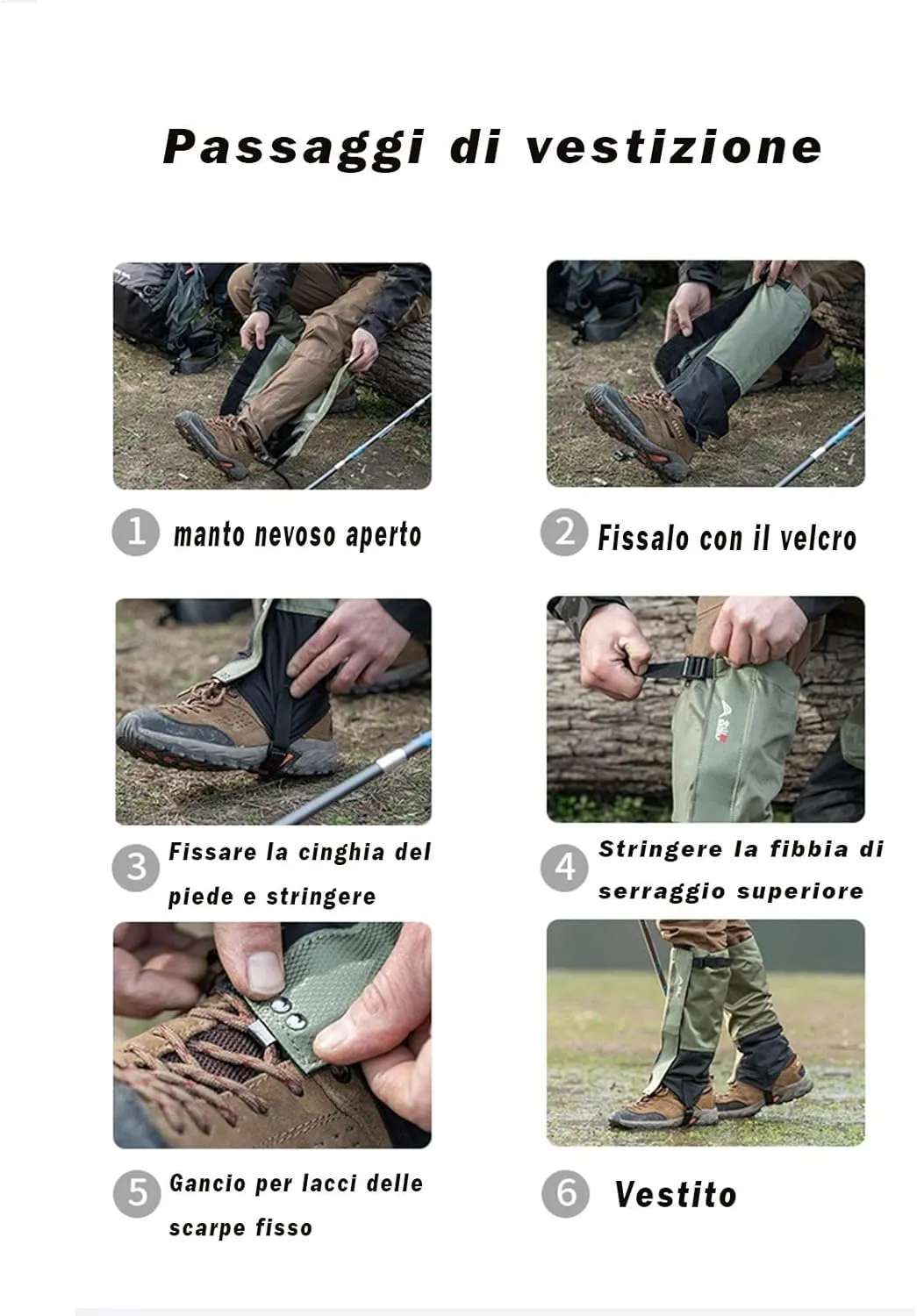 Passaggi di vestizione

1 manto nevoso aperto

2 Fissalo con il velcro

3 Fissare la cinghia del piede e stringere

4 Stringere la fibbia di serraggio superiore

5 Gancio per lacci delle scarpe fisso

6 Vestito