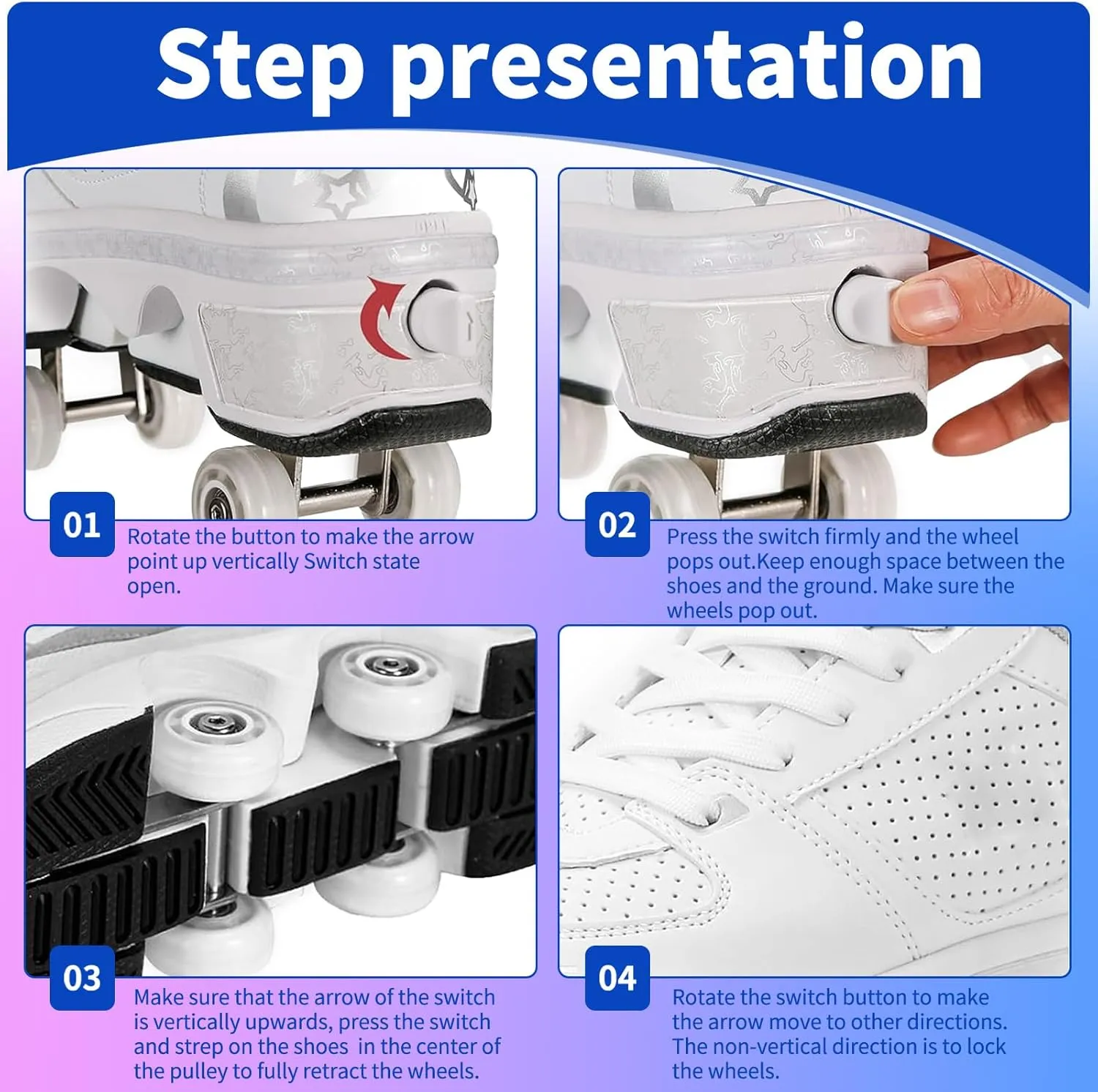 Step presentation

01
Rotate the button to make the arrow point up vertically Switch state open.

02
Press the switch firmly and the wheel pops out.Keep enough space between the shoes and the ground. Make sure the wheels pop out.

03
Make sure that the arrow of the switch is vertically upwards, press the switch and strep on the shoes in the center of the pulley to fully retract the wheels.

04
Rotate the switch button to make the arrow move to other directions. The non-vertical direction is to lock the wheels.